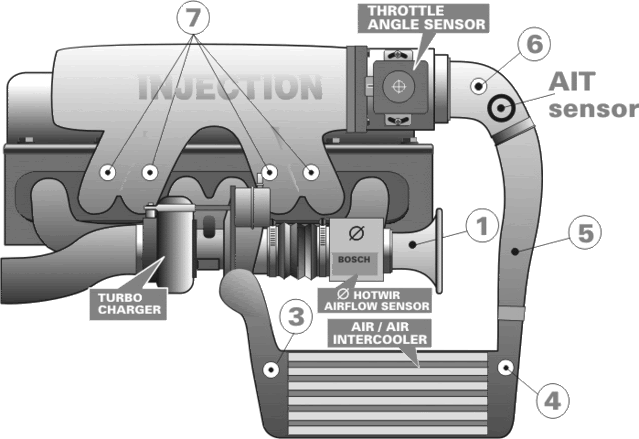 7

THROTTLE ANGLE SENSOR

6

AIT sensor

INJECTION

1

5

Ø

BOSCH

TURBO CHARGER

Ø HOTWIR AIRFLOW SENSOR

3

AIR / AIR INTERCOOLER

4