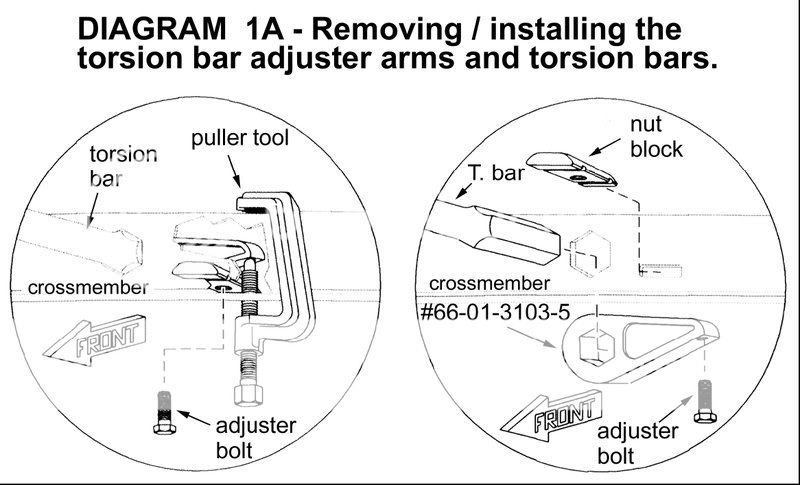 DIAGRAM 1A - Removing / installing the torsion bar adjuster arms and torsion bars.

torsion bar

puller tool

crossmember

FRONT

adjuster bolt

nut block

T. bar

crossmember

#66-01-3103-5

FRONT

adjuster bolt